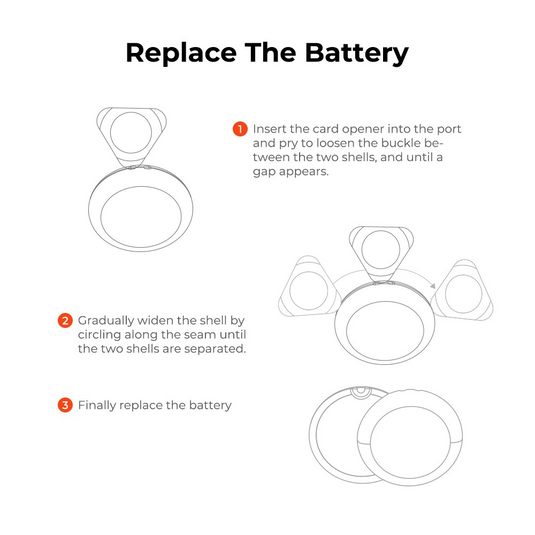 Replace The Battery

1 Insert the card opener into the port and pry to loosen the buckle between the two shells, and until a gap appears.

2 Gradually widen the shell by circling along the seam until the two shells are separated.

3 Finally replace the battery