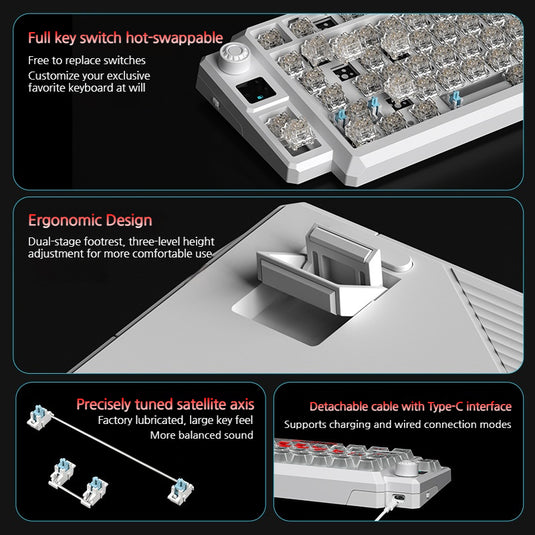 Full key switch hot-swappable

Free to replace switches
Customize your exclusive favorite keyboard at will

Ergonomic Design

Dual-stage footrest, three-level height adjustment for more comfortable use

Precisely tuned satellite axis

Factory lubricated, large key feel
More balanced sound

Detachable cable with Type-C interface

Supports charging and wired connection modes