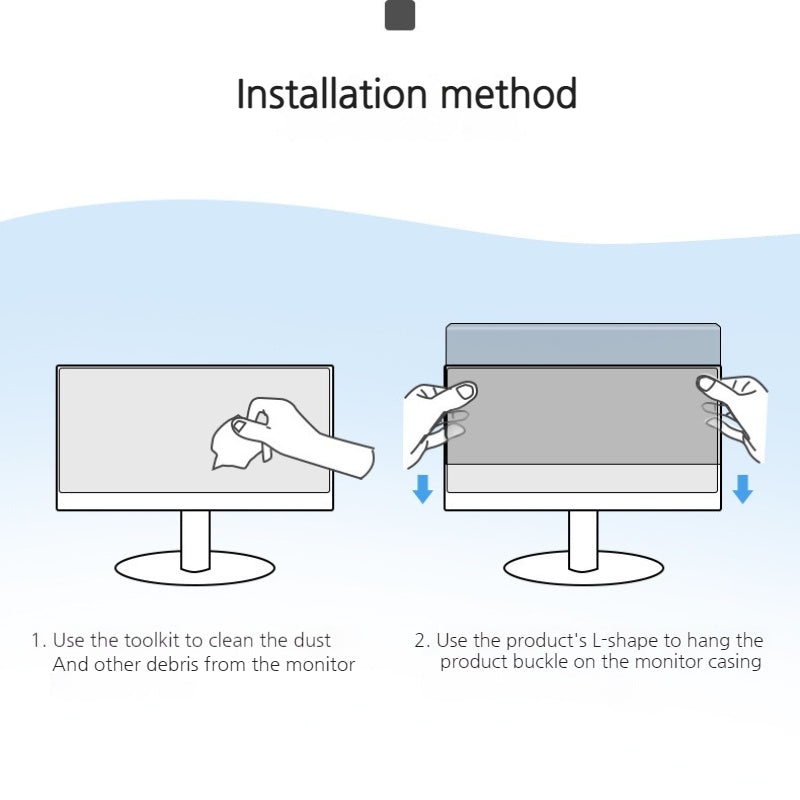 Installation method

1. Use the toolkit to clean the dust And other debris from the monitor

2. Use the product's L-shape to hang the product buckle on the monitor casing