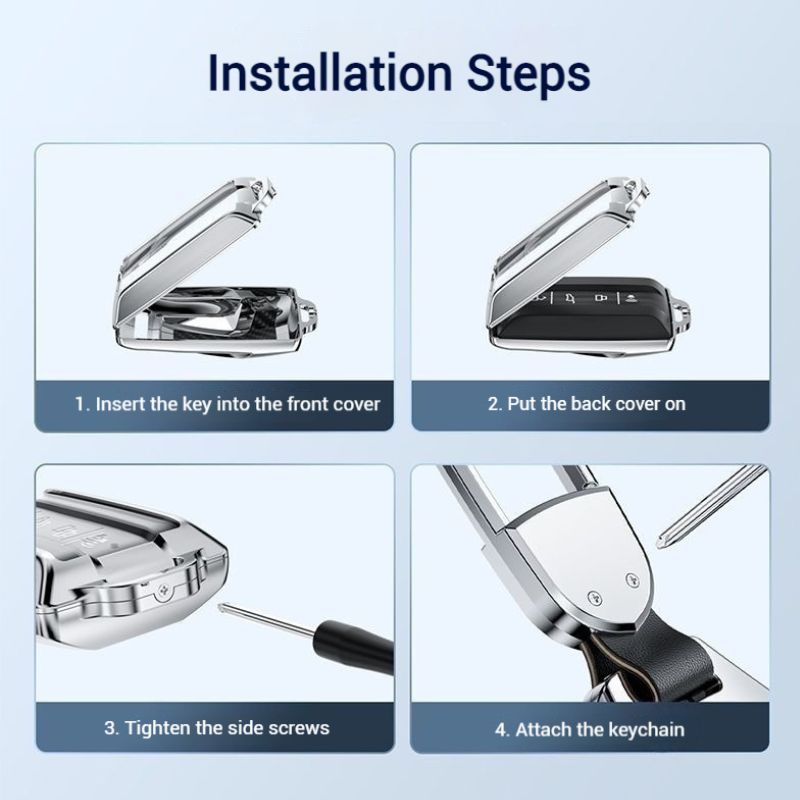 Installation Steps

1. Insert the key into the front cover

2. Put the back cover on

3. Tighten the side screws

4. Attach the keychain