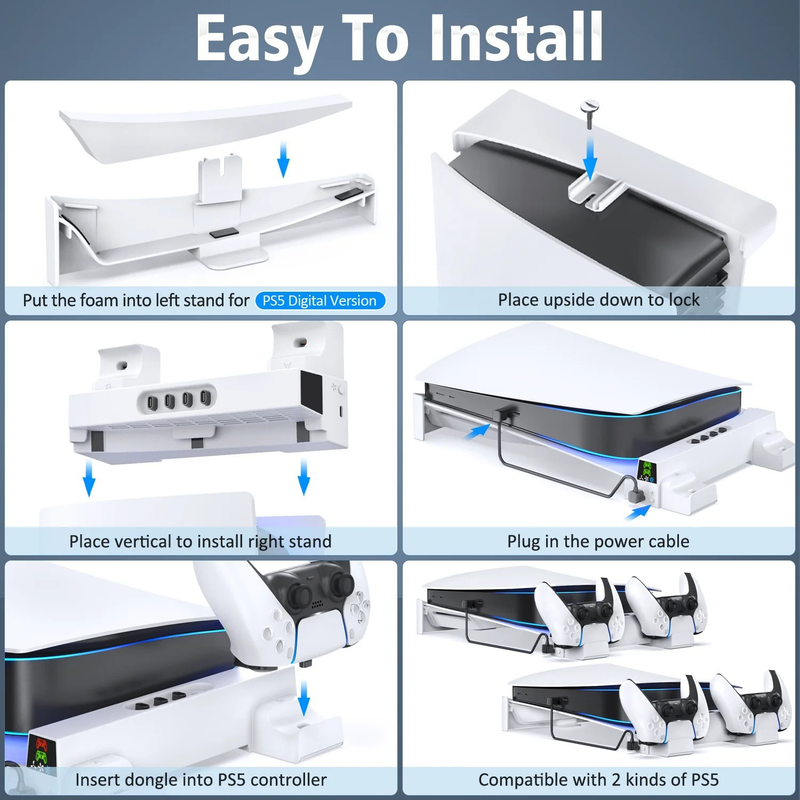 Easy To Install

Put the foam into left stand for PS5 Digital Version

Place upside down to lock

Place vertical to install right stand

Plug in the power cable

Insert dongle into PS5 controller

Compatible with 2 kinds of PS5