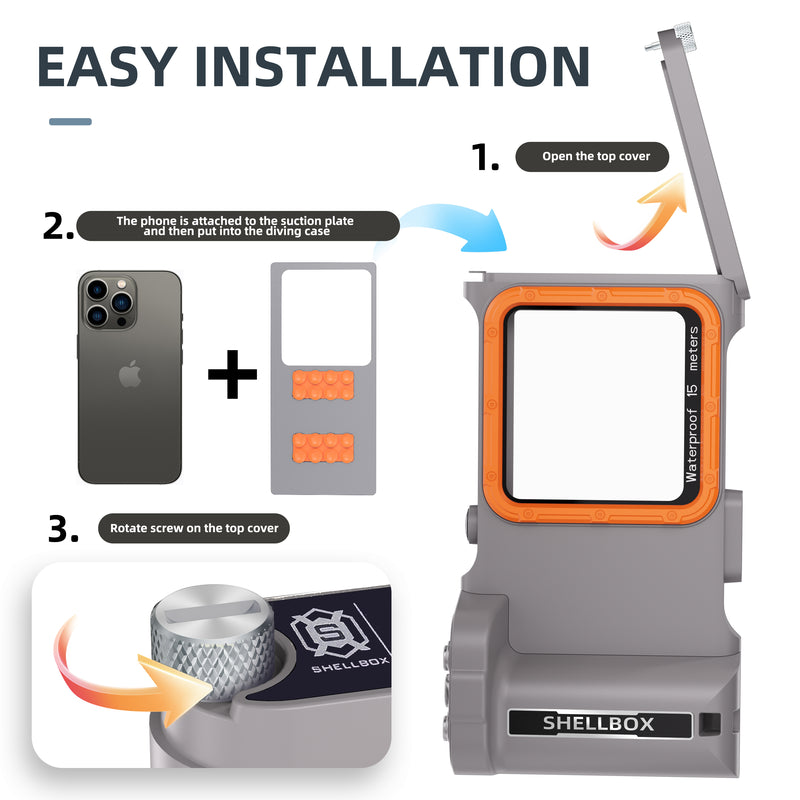 EASY INSTALLATION

1. Open the top cover

2. The phone is attached to the suction plate and then put into the diving case

+

Waterproof 15 meters

3. Rotate screw on the top cover

SHELLBOX

SHELLBOX