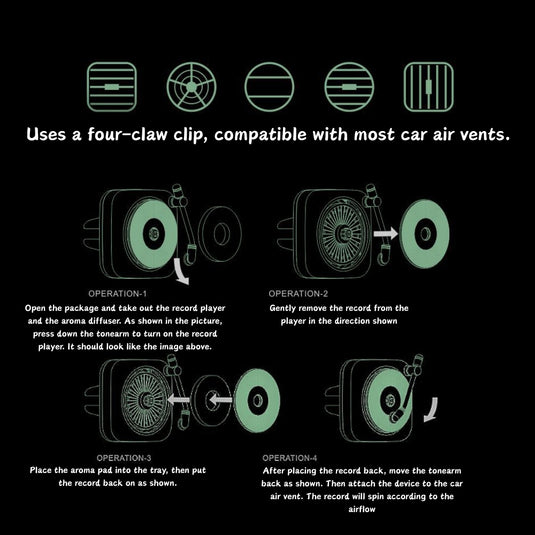 Uses a four-claw clip, compatible with most car air vents.

OPERATION-1
Open the package and take out the record player and the aroma diffuser. As shown in the picture, press down the tonearm to turn on the record player. It should look like the image above.

OPERATION-2
Gently remove the record from the player in the direction shown

OPERATION-3
Place the aroma pad into the tray, then put the record back on as shown.

OPERATION-4
After placing the record back, move the tonearm back as shown. Then attach the device to the car air vent. The record will spin according to the airflow