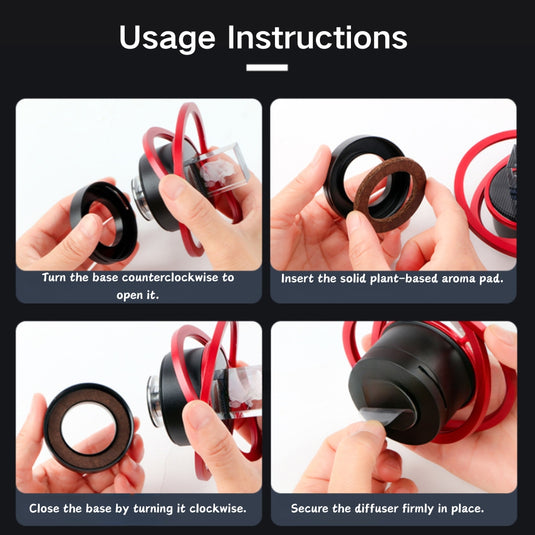 Usage Instructions

Turn the base counterclockwise to open it.

Insert the solid plant-based aroma pad.

Close the base by turning it clockwise.

Secure the diffuser firmly in place.