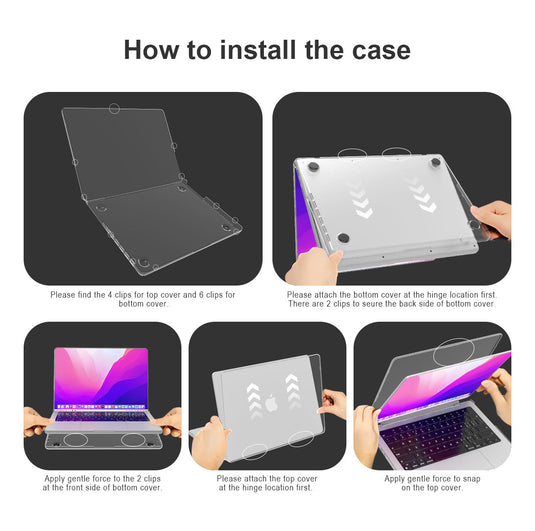 How to install the case

Please find the 4 clips for top cover and 6 clips for bottom cover.

Please attach the bottom cover at the hinge location first. There are 2 clips to seure the back side of bottom cover.

Apply gentle force to the 2 clips at the front side of bottom cover.

Please attach the top cover at the hinge location first.

Apply gentle force to snap on the top cover.