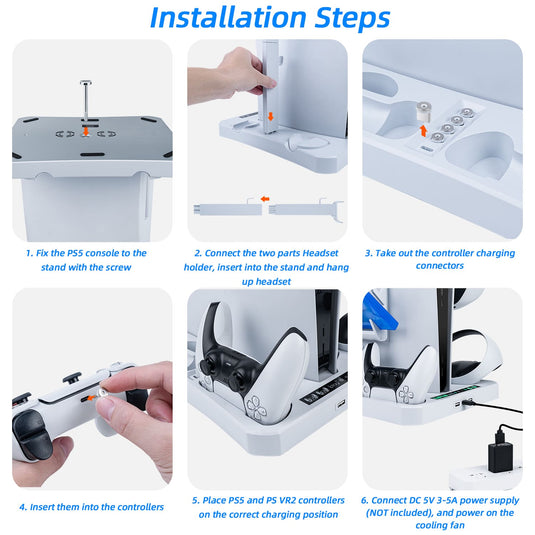 Installation Steps

1. Fix the PS5 console to the stand with the screw

2. Connect the two parts Headset holder, insert into the stand and hang up headset

3. Take out the controller charging connectors

4. Insert them into the controllers

5. Place PS5 and PS VR2 controllers on the correct charging position

6. Connect DC 5V 3-5A power supply (NOT included), and power on the cooling fan