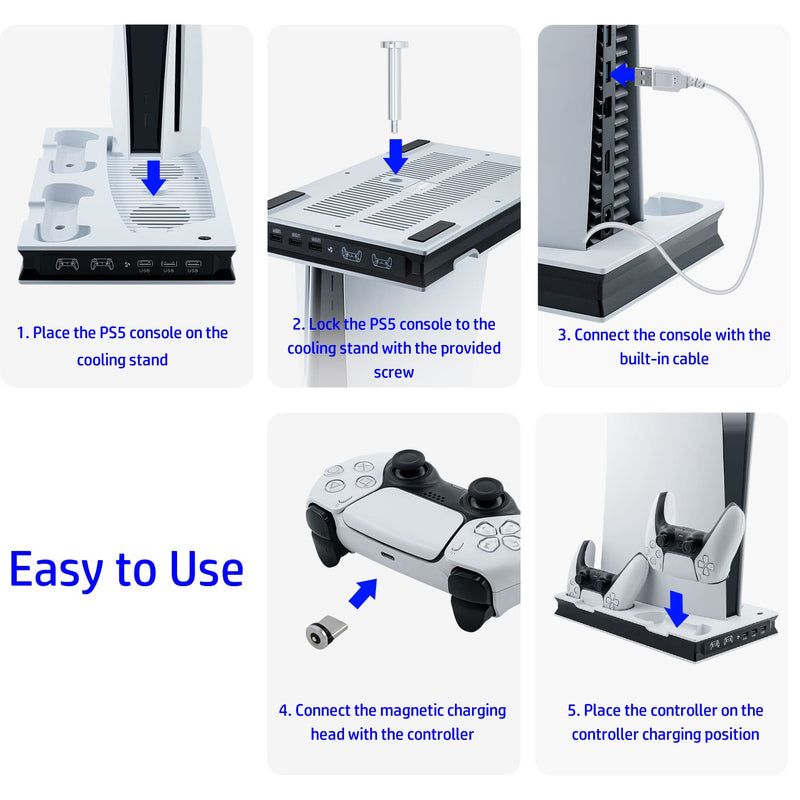 USB USB USB

1. Place the PS5 console on the cooling stand

2. Lock the PS5 console to the cooling stand with the provided screw

3. Connect the console with the built-in cable

Easy to Use

4. Connect the magnetic charging head with the controller

5. Place the controller on the controller charging position