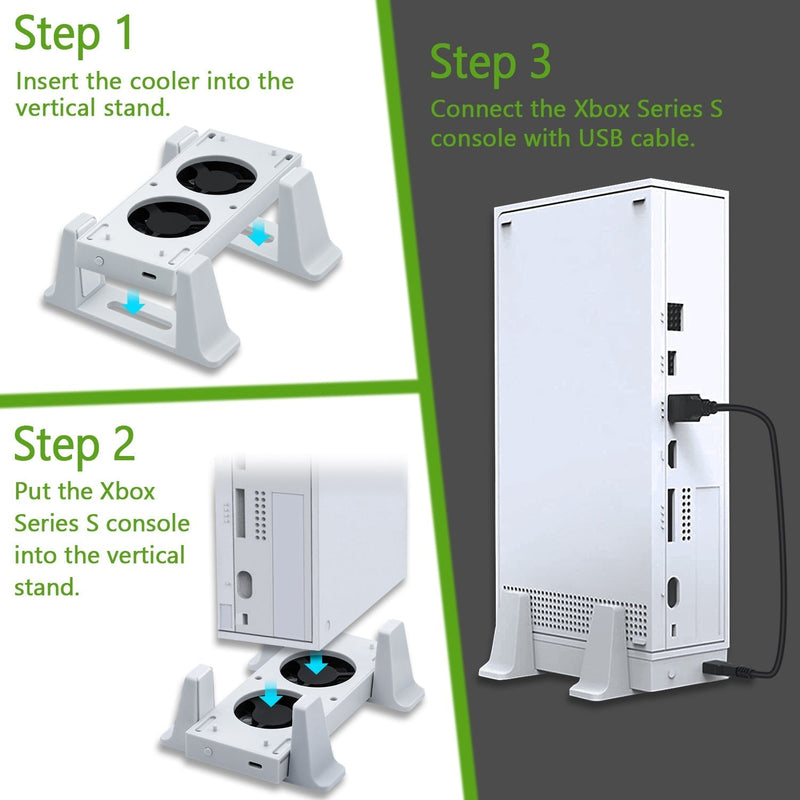 Step 1
Insert the cooler into the vertical stand.

Step 2
Put the Xbox Series S console into the vertical stand.

Step 3
Connect the Xbox Series S console with USB cable.