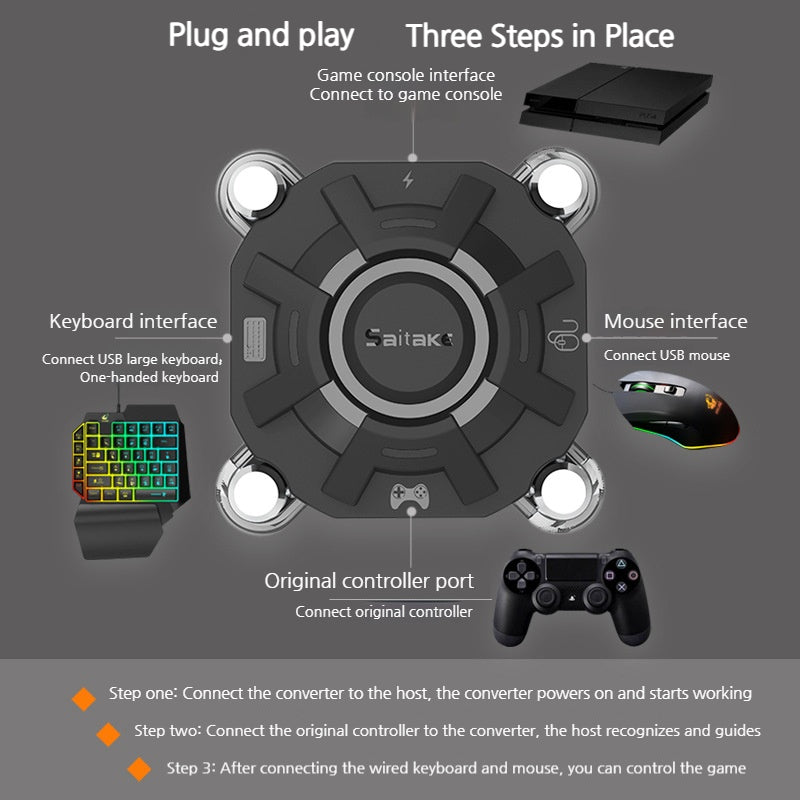 Plug and play Three Steps in Place

Game console interface
Connect to game console

Keyboard interface
Connect USB large keyboard,
One-handed keyboard

Saitake

Mouse interface
Connect USB mouse

Original controller port
Connect original controller

Step one: Connect the converter to the host, the converter powers on and starts working

Step two: Connect the original controller to the converter, the host recognizes and guides

Step 3: After connecting the wired keyboard and mouse, you can control the game