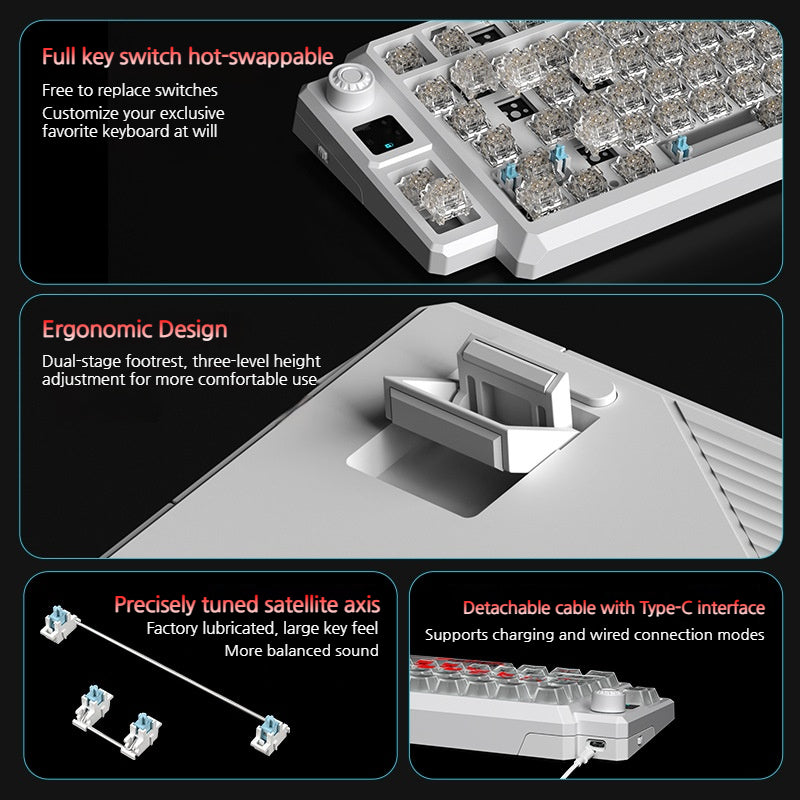 Full key switch hot-swappable

Free to replace switches
Customize your exclusive favorite keyboard at will

Ergonomic Design

Dual-stage footrest, three-level height adjustment for more comfortable use

Precisely tuned satellite axis

Factory lubricated, large key feel
More balanced sound

Detachable cable with Type-C interface

Supports charging and wired connection modes