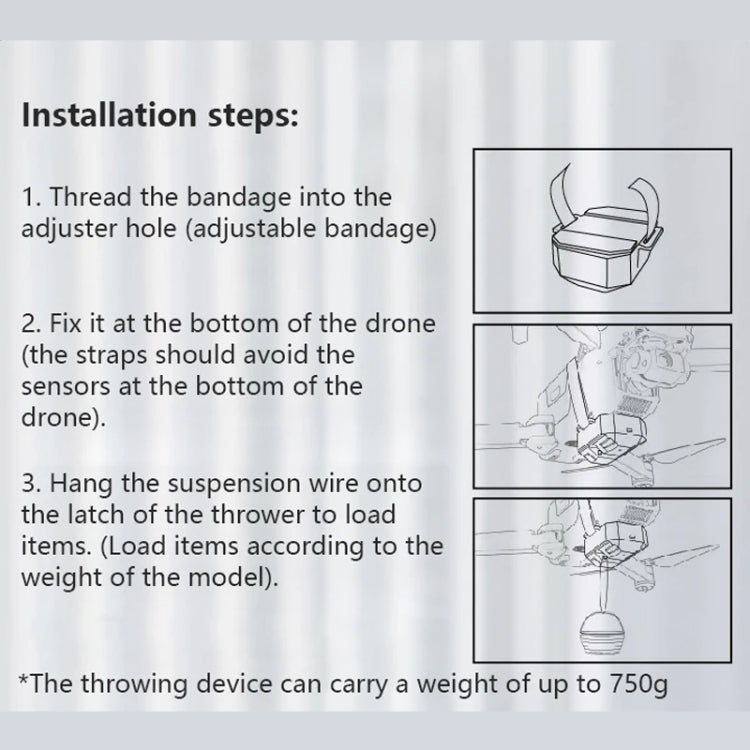 Installation steps:

1. Thread the bandage into the adjuster hole (adjustable bandage)

2. Fix it at the bottom of the drone (the straps should avoid the sensors at the bottom of the drone).

3. Hang the suspension wire onto the latch of the thrower to load items. (Load items according to the weight of the model).

*The throwing device can carry a weight of up to 750g