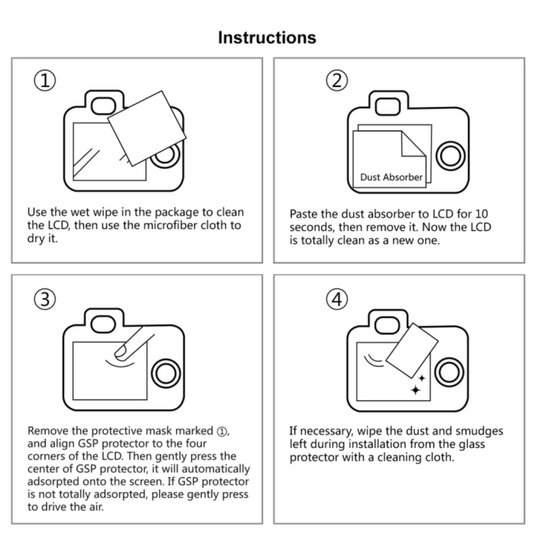 Instructions

①

Use the wet wipe in the package to clean the LCD, then use the microfiber cloth to dry it.

②

Dust Absorber

Paste the dust absorber to LCD for 10 seconds, then remove it. Now the LCD is totally clean as a new one.

③

Remove the protective mask marked ①, and align GSP protector to the four corners of the LCD. Then gently press the center of GSP protector, it will automatically adsorpted onto the screen. If GSP protector is not totally adsorpted, please gently press to drive the air.

④

If necessary, wipe the dust and smudges left during installation from the glass protector with a cleaning cloth.