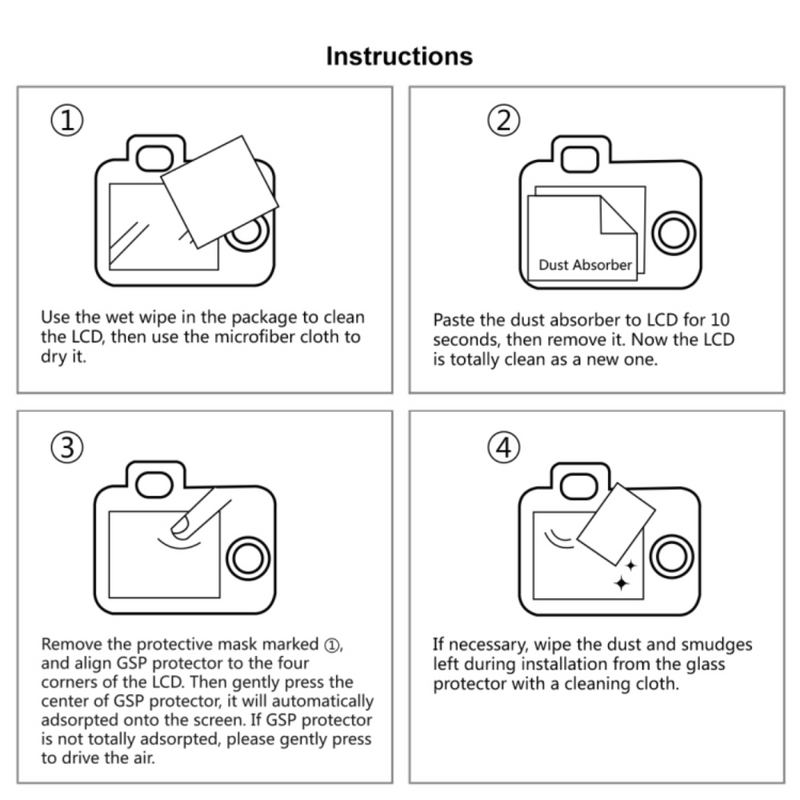 Instructions

①

Use the wet wipe in the package to clean the LCD, then use the microfiber cloth to dry it.

②

Dust Absorber

Paste the dust absorber to LCD for 10 seconds, then remove it. Now the LCD is totally clean as a new one.

③

Remove the protective mask marked ①, and align GSP protector to the four corners of the LCD. Then gently press the center of GSP protector, it will automatically adsorpted onto the screen. If GSP protector is not totally adsorpted, please gently press to drive the air.

④

If necessary, wipe the dust and smudges left during installation from the glass protector with a cleaning cloth.