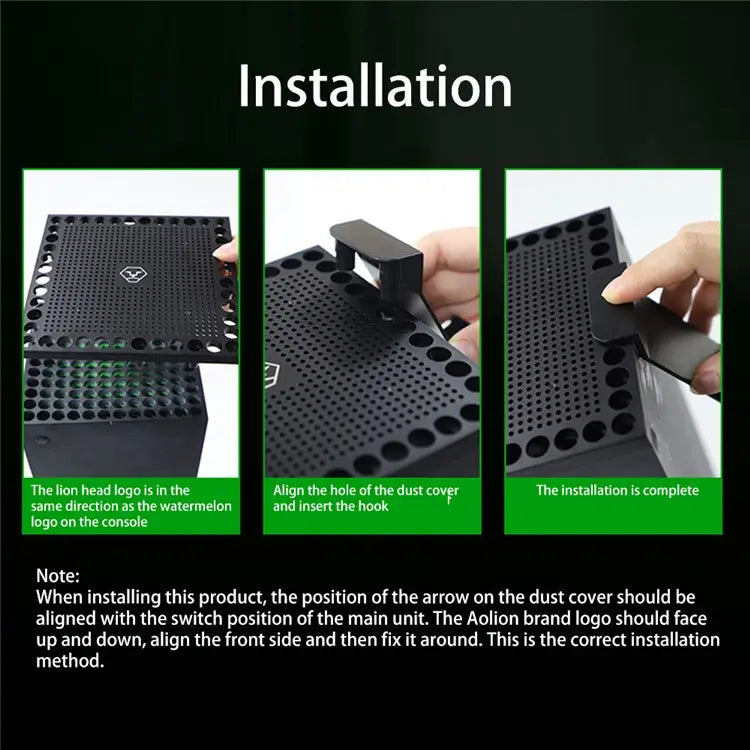 Installation

The lion head logo is in the same direction as the watermelon logo on the console

Align the hole of the dust cover and insert the hook

The installation is complete

Note:
When installing this product, the position of the arrow on the dust cover should be aligned with the switch position of the main unit. The Aolion brand logo should face up and down, align the front side and then fix it around. This is the correct installation method.