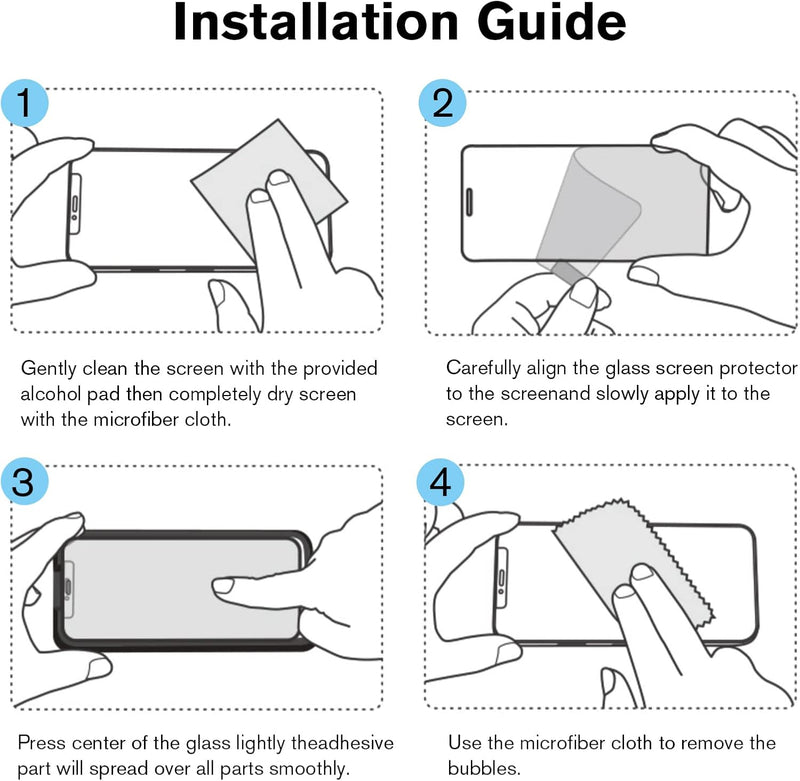 Installation Guide

1

Gently clean the screen with the provided alcohol pad then completely dry screen with the microfiber cloth.

2

Carefully align the glass screen protector to the screenand slowly apply it to the screen.

3

Press center of the glass lightly theadhesive part will spread over all parts smoothly.

4

Use the microfiber cloth to remove the bubbles.