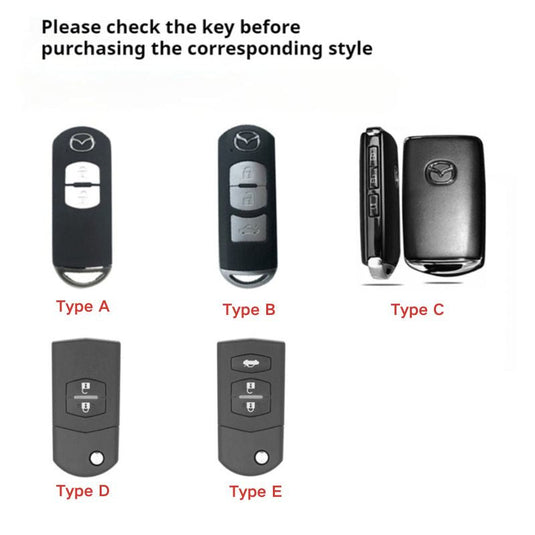 Please check the key before purchasing the corresponding style

Type A

Type B

Type C

Type D

Type E