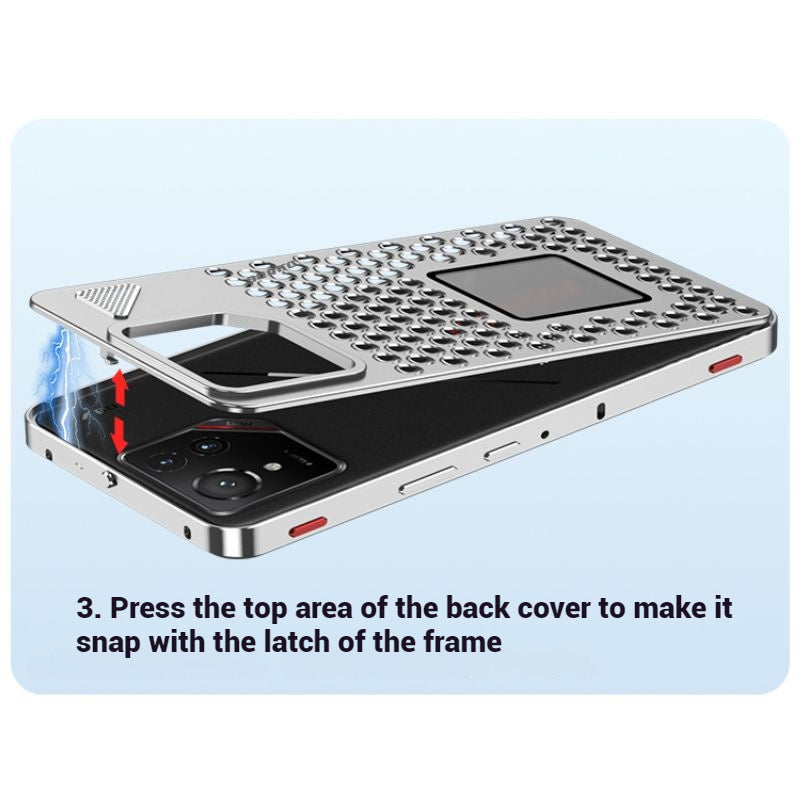 3. Press the top area of the back cover to make it snap with the latch of the frame