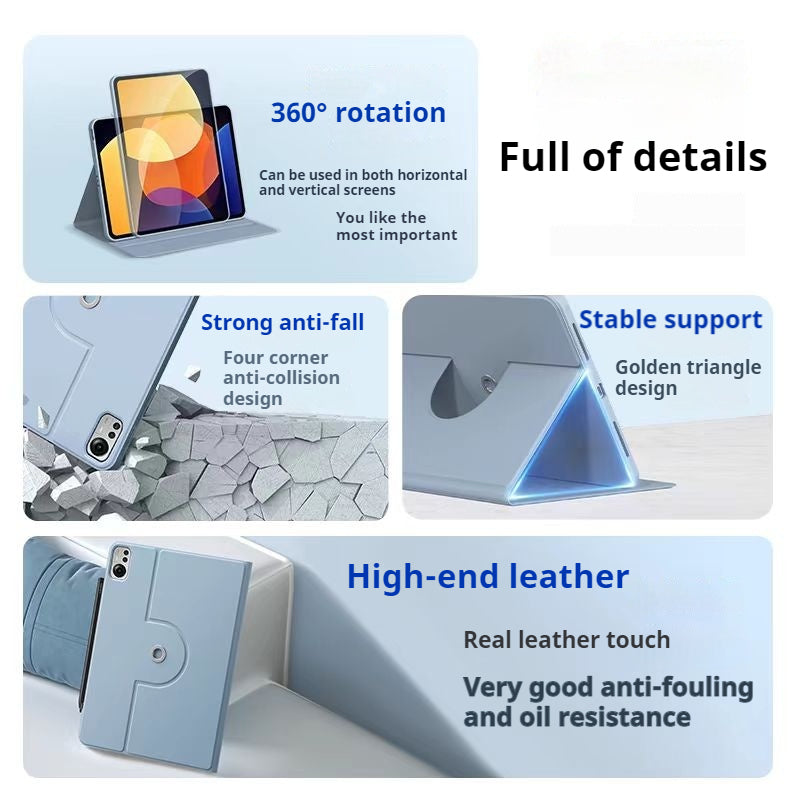 360° rotation

Can be used in both horizontal and vertical screens

You like the most important

Full of details

Strong anti-fall

Four corner anti-collision design

Stable support

Golden triangle design

High-end leather

Real leather touch

Very good anti-fouling and oil resistance