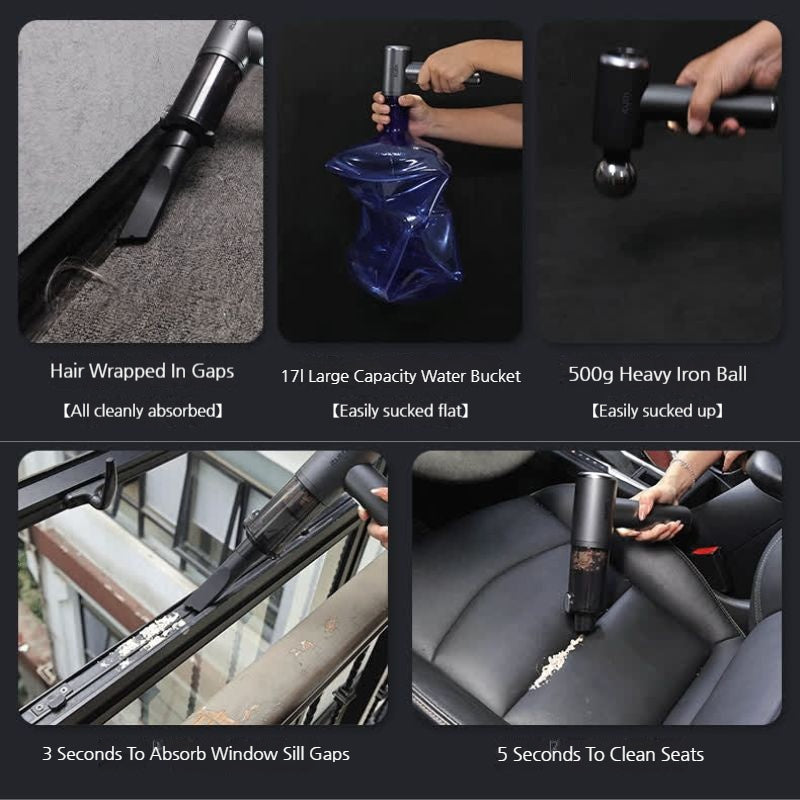 Hair Wrapped In Gaps
【All cleanly absorbed】

17l Large Capacity Water Bucket
【Easily sucked flat】

500g Heavy Iron Ball
【Easily sucked up】

3 Seconds To Absorb Window Sill Gaps

5 Seconds To Clean Seats