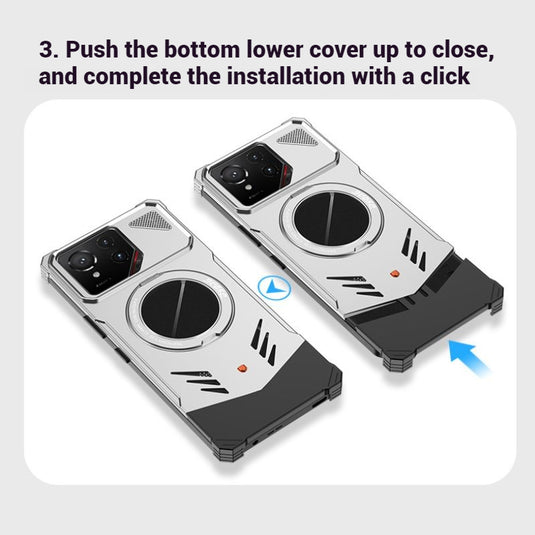 3. Push the bottom lower cover up to close, and complete the installation with a click