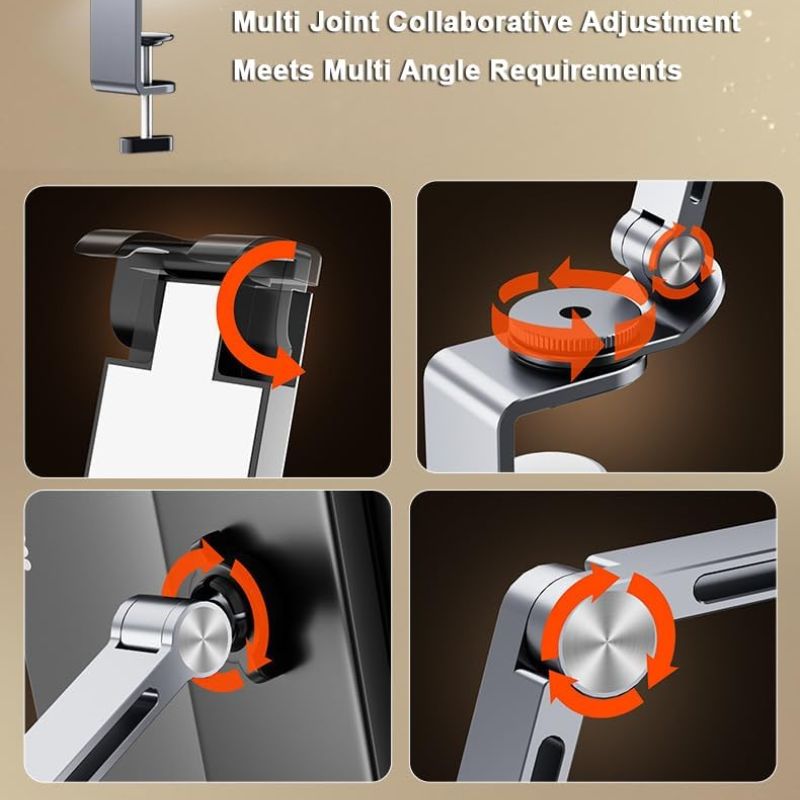 Multi Joint Collaborative Adjustment
Meets Multi Angle Requirements