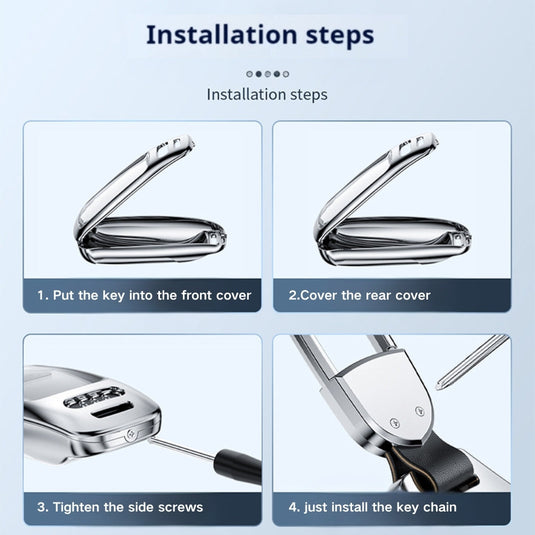 Installation steps

Installation steps

1. Put the key into the front cover

2.Cover the rear cover

3. Tighten the side screws

4. just install the key chain