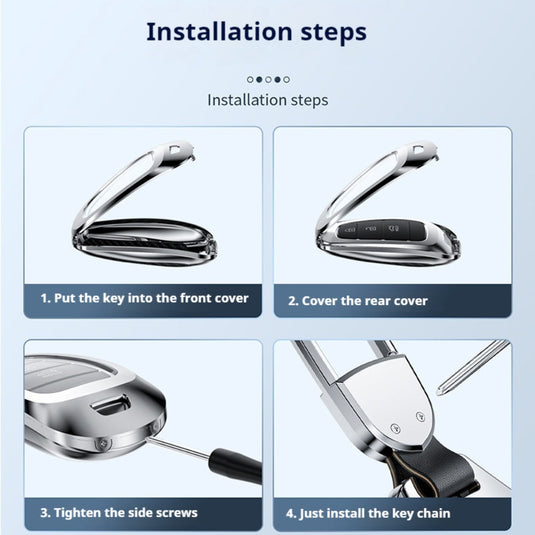 Installation steps

Installation steps

1. Put the key into the front cover

2. Cover the rear cover

3. Tighten the side screws

4. Just install the key chain