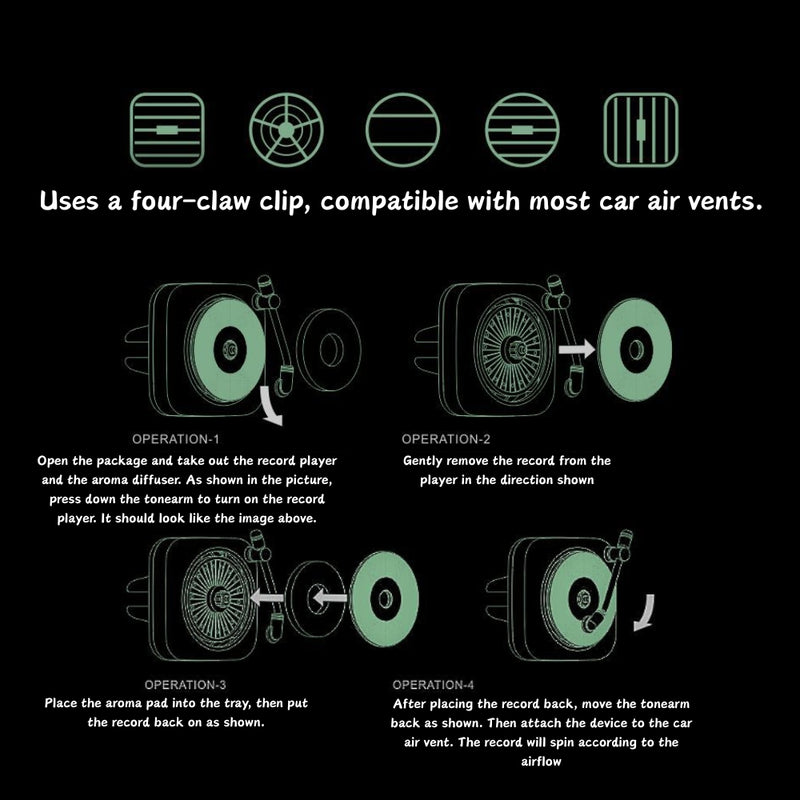 Uses a four-claw clip, compatible with most car air vents.

OPERATION-1
Open the package and take out the record player and the aroma diffuser. As shown in the picture, press down the tonearm to turn on the record player. It should look like the image above.

OPERATION-2
Gently remove the record from the player in the direction shown

OPERATION-3
Place the aroma pad into the tray, then put the record back on as shown.

OPERATION-4
After placing the record back, move the tonearm back as shown. Then attach the device to the car air vent. The record will spin according to the airflow