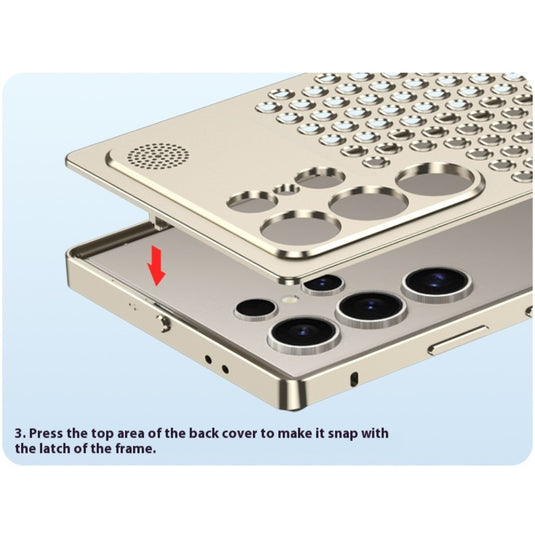 3. Press the top area of the back cover to make it snap with the latch of the frame.