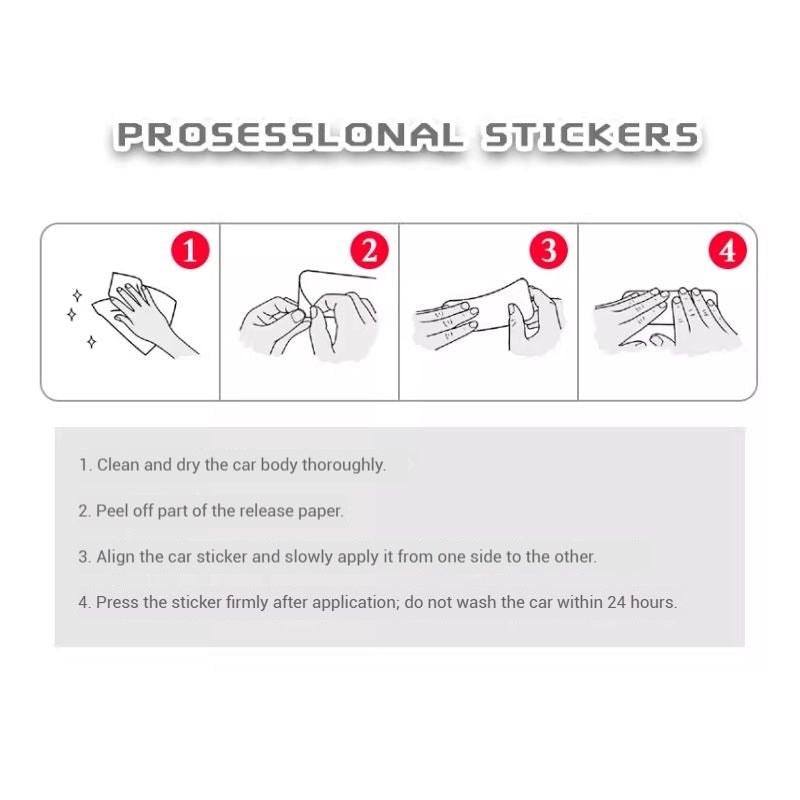 PROSESSLONAL STICKERS

1

2

3

4

1. Clean and dry the car body thoroughly.

2. Peel off part of the release paper.

3. Align the car sticker and slowly apply it from one side to the other.

4. Press the sticker firmly after application; do not wash the car within 24 hours.