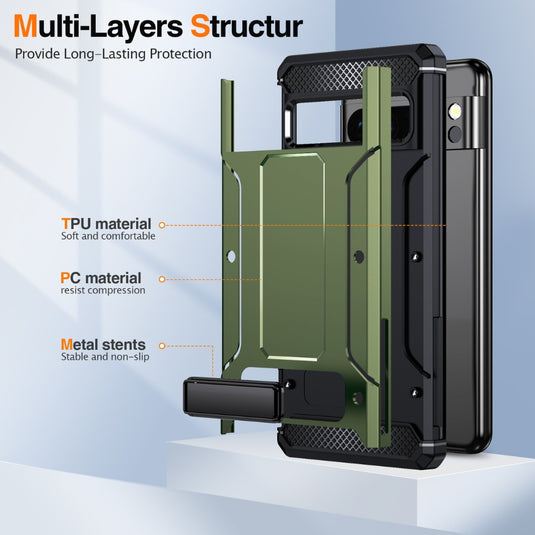 Multi-Layers Structur
Provide Long-Lasting Protection

TPU material
Soft and comfortable

PC material
resist compression

Metal stents
Stable and non-slip