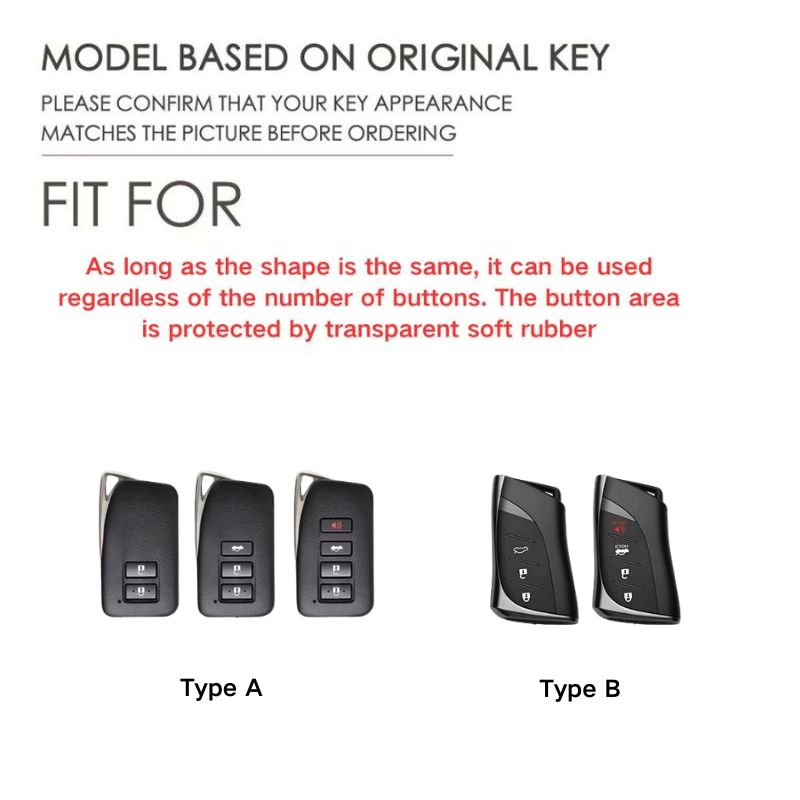 MODEL BASED ON ORIGINAL KEY

PLEASE CONFIRM THAT YOUR KEY APPEARANCE MATCHES THE PICTURE BEFORE ORDERING

FIT FOR

As long as the shape is the same, it can be used regardless of the number of buttons. The button area is protected by transparent soft rubber

HOLD

Type A

Type B