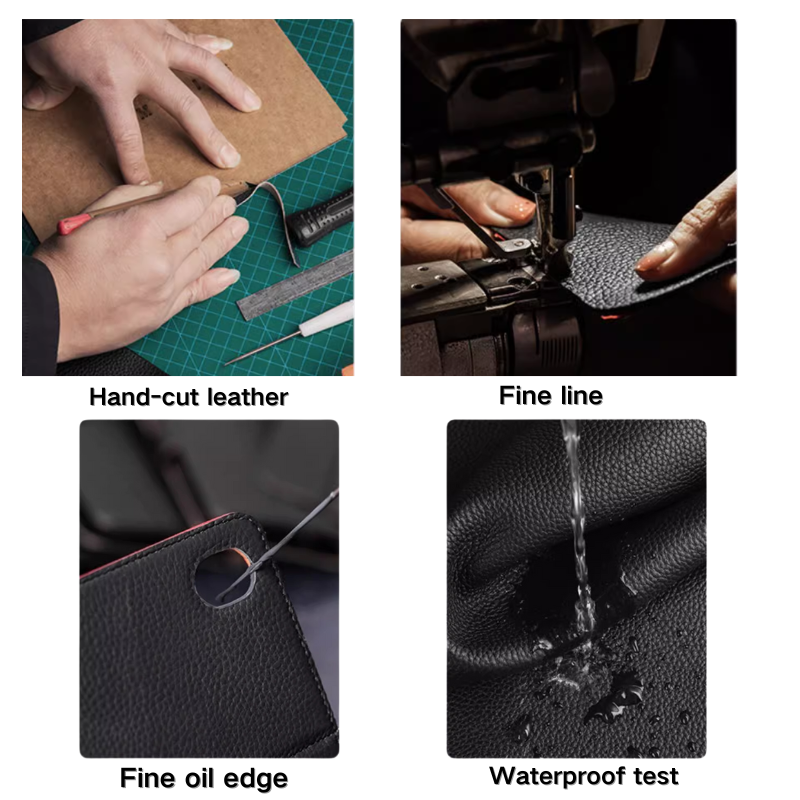 Hand-cut leather

Fine line

Fine oil edge

Waterproof test