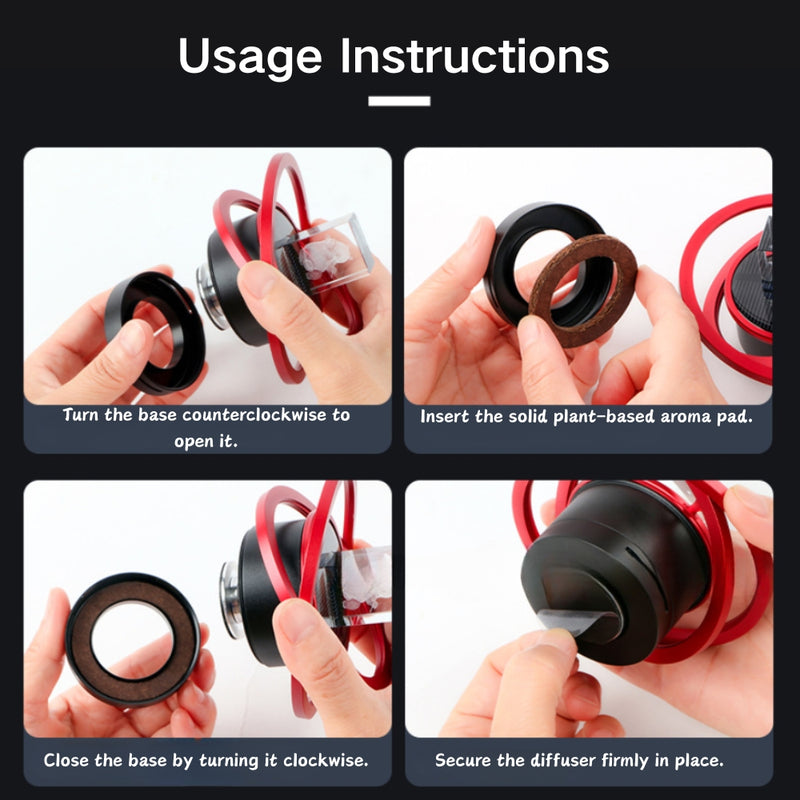 Usage Instructions

Turn the base counterclockwise to open it.

Insert the solid plant-based aroma pad.

Close the base by turning it clockwise.

Secure the diffuser firmly in place.